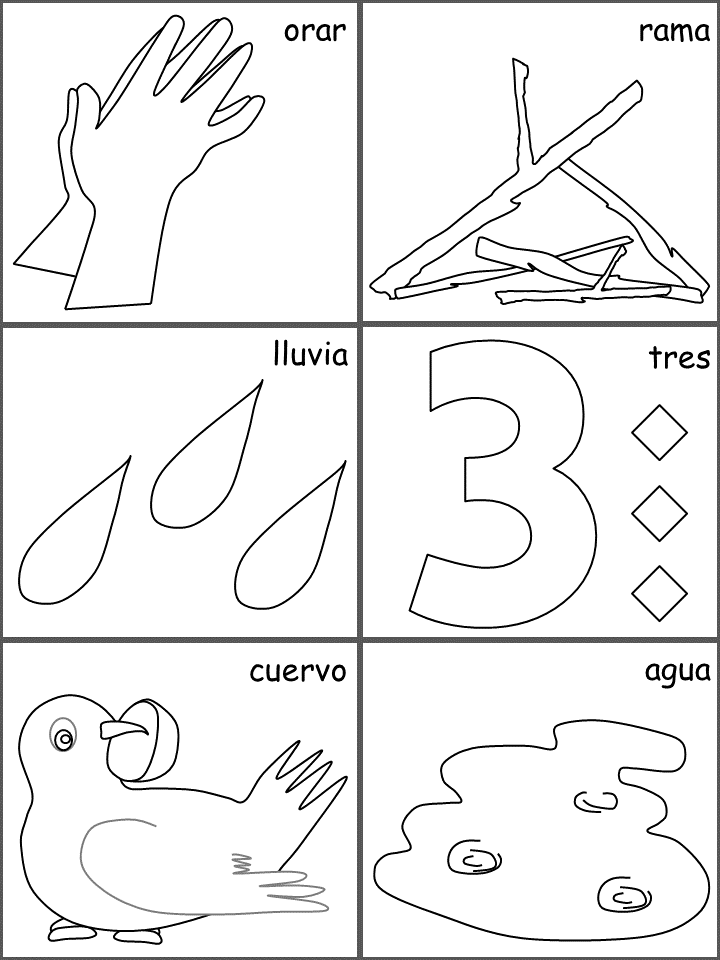 orar

rama

lluvia

3

tres

cuervo

agua