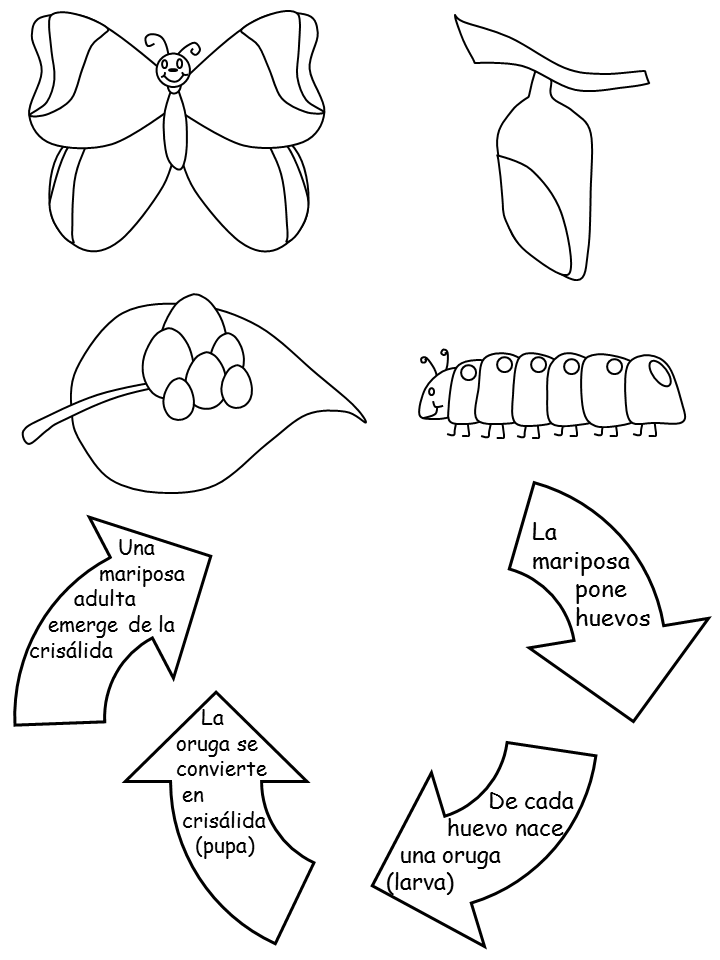 Una mariposa adulta emerge de la crisálida

La mariposa pone huevos

La oruga se convierte en crisálida (pupa)

De cada huevo nace una oruga (larva)